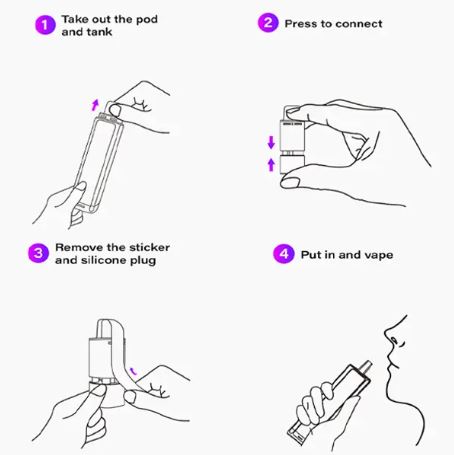 1 Take out the pod and tank

2 Press to connect

3 Remove the sticker and silicone plug

4 Put in and vape