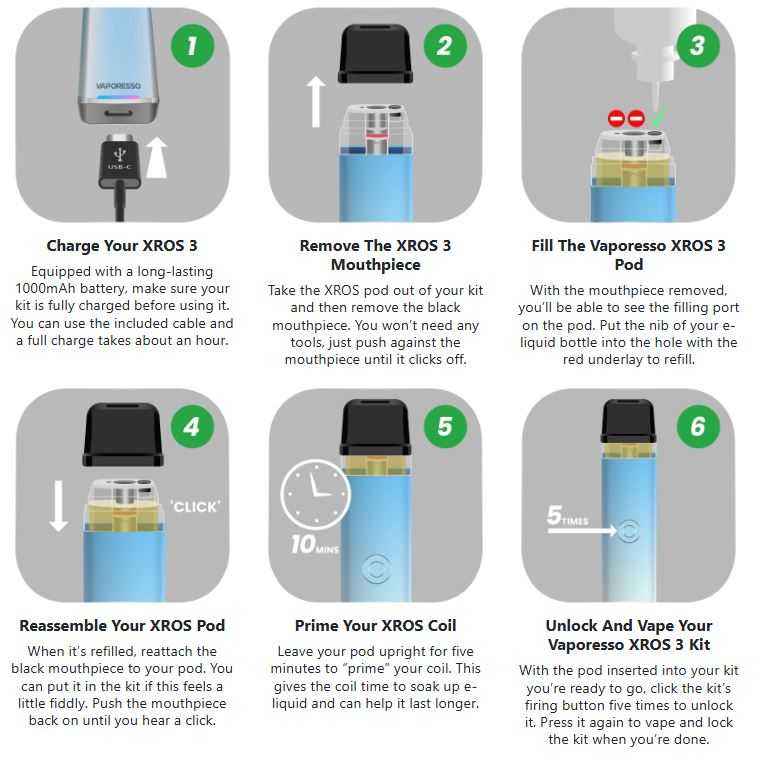 1

VAPORESSO

USB-C

Charge Your XROS 3

Equipped with a long-lasting 1000mAh battery, make sure your kit is fully charged before using it. You can use the included cable and a full charge takes about an hour.

2

Remove The XROS 3 Mouthpiece

Take the XROS pod out of your kit and then remove the black mouthpiece. You won't need any tools, just push against the mouthpiece until it clicks off.

3

Fill The Vaporesso XROS 3 Pod

With the mouthpiece removed, you'll be able to see the filling port on the pod. Put the nib of your e-liquid bottle into the hole with the red underlay to refill.

4

'CLICK'

Reassemble Your XROS Pod

When it's refilled, reattach the black mouthpiece to your pod. You can put it in the kit if this feels a little fiddly. Push the mouthpiece back on until you hear a click.

5

10 MINS

Prime Your XROS Coil

Leave your pod upright for five minutes to "prime" your coil. This gives the coil time to soak up e-liquid and can help it last longer.

6

5 TIMES

Unlock And Vape Your Vaporesso XROS 3 Kit

With the pod inserted into your kit you're ready to go, click the kit's firing button five times to unlock it. Press it again to vape and lock the kit when you're done.